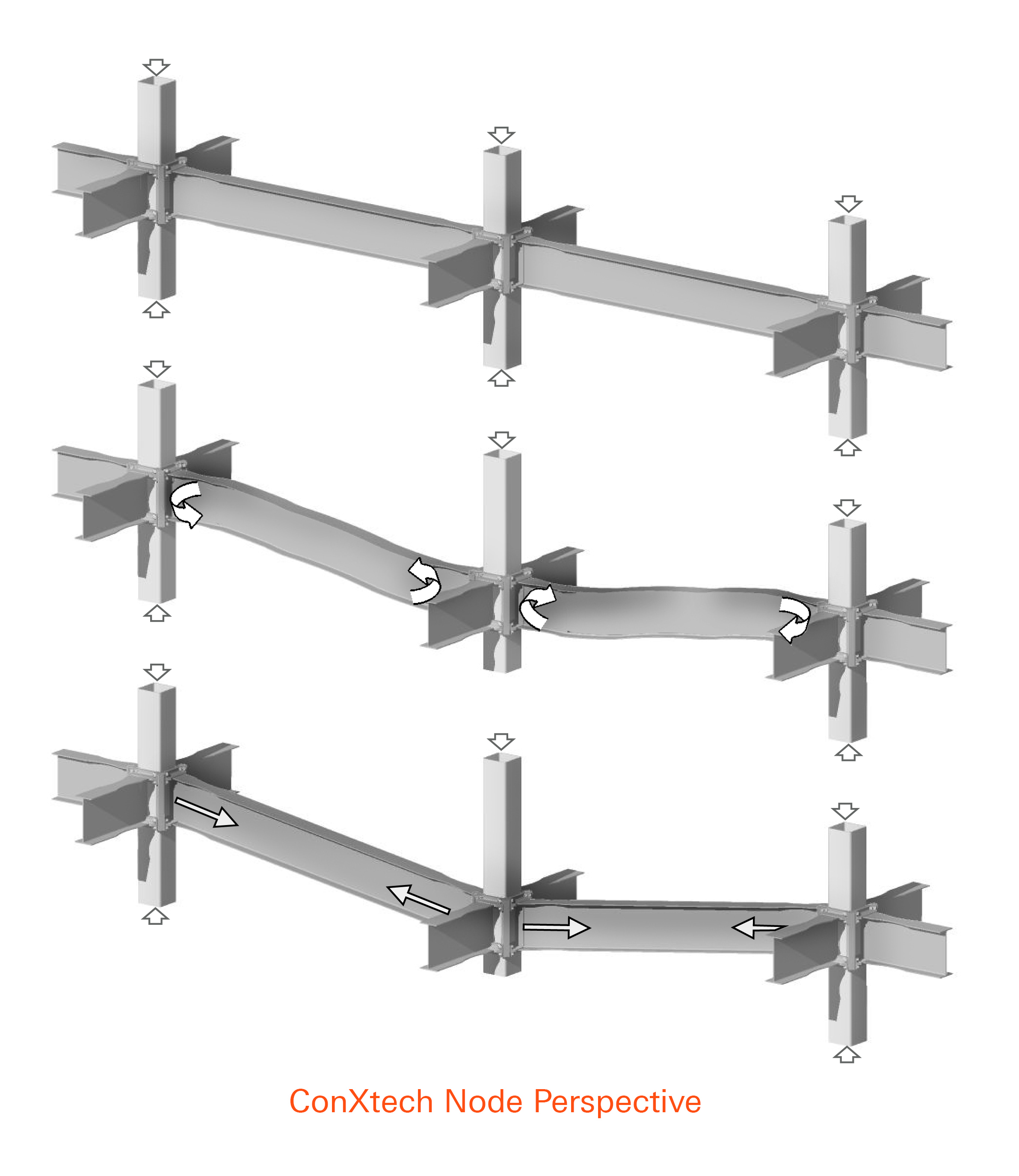 ConXtech Node Perspective